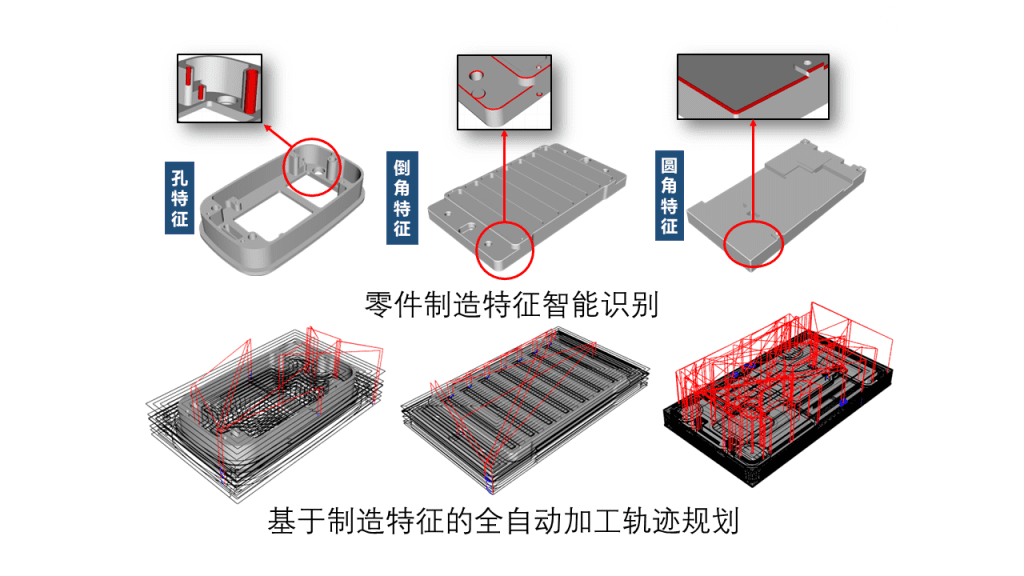 孔特征

倒角特征

圆角特征

零件制造特征智能识别

基于制造特征的全自动加工轨迹规划