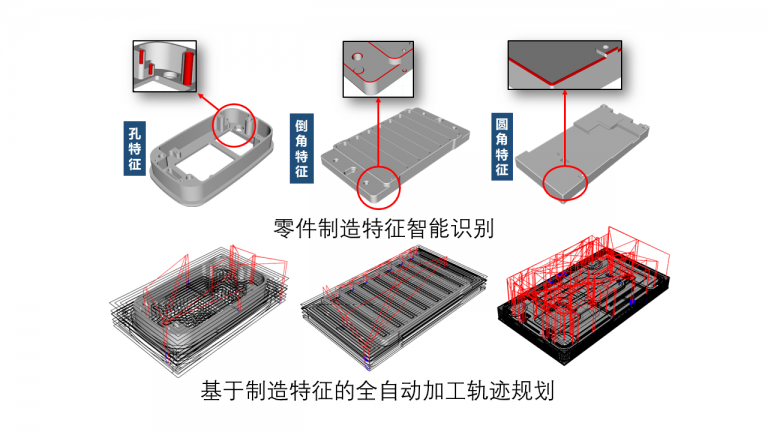 孔特征

倒角特征

圆角特征

零件制造特征智能识别

基于制造特征的全自动加工轨迹规划